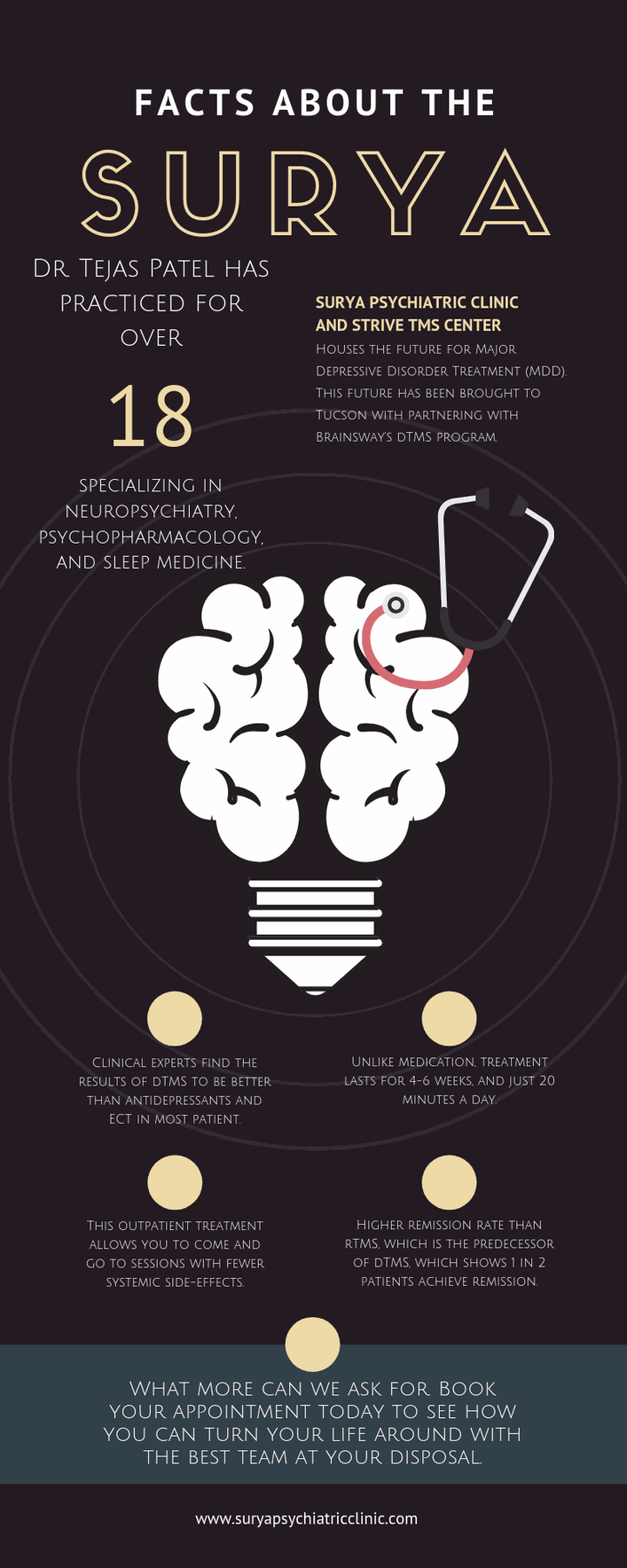 FACTS ABOUT THE

SURYA

Dr. Tejas Patel has practiced for over

18

specializing in neuropsychiatry, psychopharmacology, and sleep medicine.

SURYA PSYCHIATRIC CLINIC AND STRIVE TMS CENTER

Houses the future for Major Depressive Disorder Treatment (MDD). This future has been brought to Tucson with partnering with Brainsway's dTMS program.

Clinical experts find the results of dTMS to be better than antidepressants and ECT in most patient.

Unlike medication, treatment lasts for 4-6 weeks, and just 20 minutes a day.

This outpatient treatment allows you to come and go to sessions with fewer systemic side-effects.

Higher remission rate than rTMS, which is the predecessor of dTMS, which shows 1 in 2 patients achieve remission.

What more can we ask for. Book your appointment today to see how you can turn your life around with the best team at your disposal.

www.suryapsychiatricclinic.com